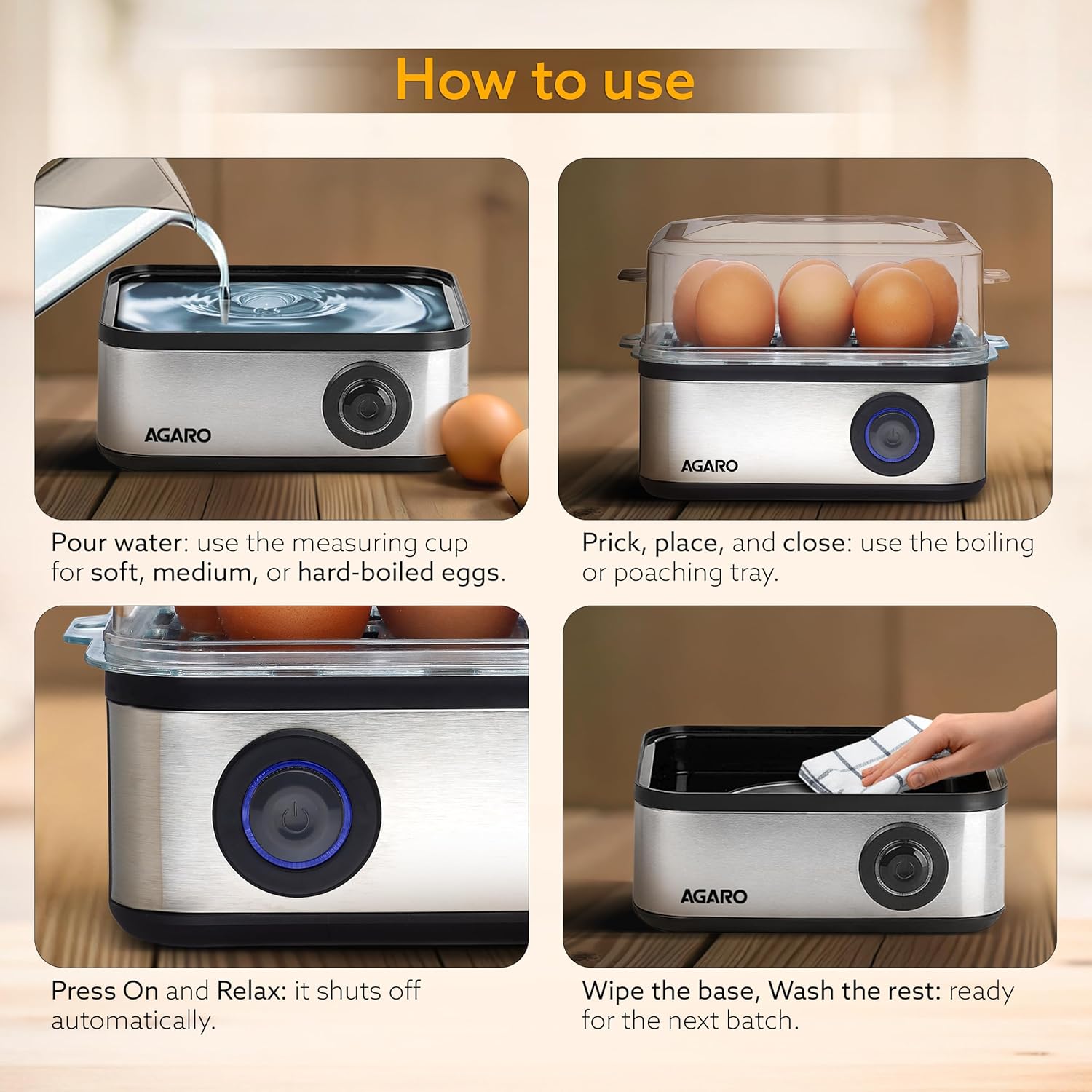 How to use

AGARO

Pour water: use the measuring cup for soft, medium, or hard-boiled eggs.

AGARO

Prick, place, and close: use the boiling or poaching tray.

Press On and Relax: it shuts off automatically.

AGARO

Wipe the base, Wash the rest: ready for the next batch.